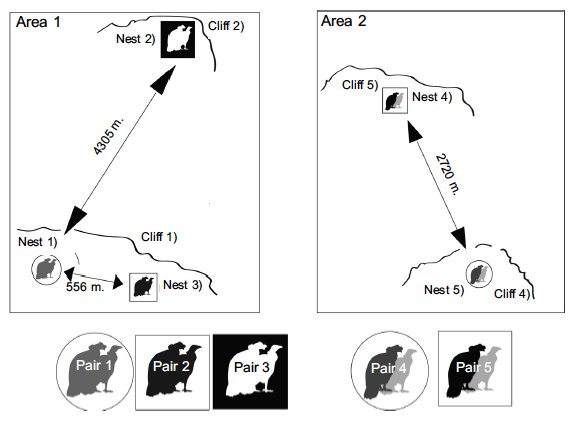 Area 1

Nest 2)

Cliff 2)

4305 m.

Nest 1)

Cliff 1)

556 m.

Nest 3)

Area 2

Cliff 5)

Nest 4)

2720 m.

Nest 5)

Cliff 4)

Pair 1

Pair 2

Pair 3

Pair 4

Pair 5